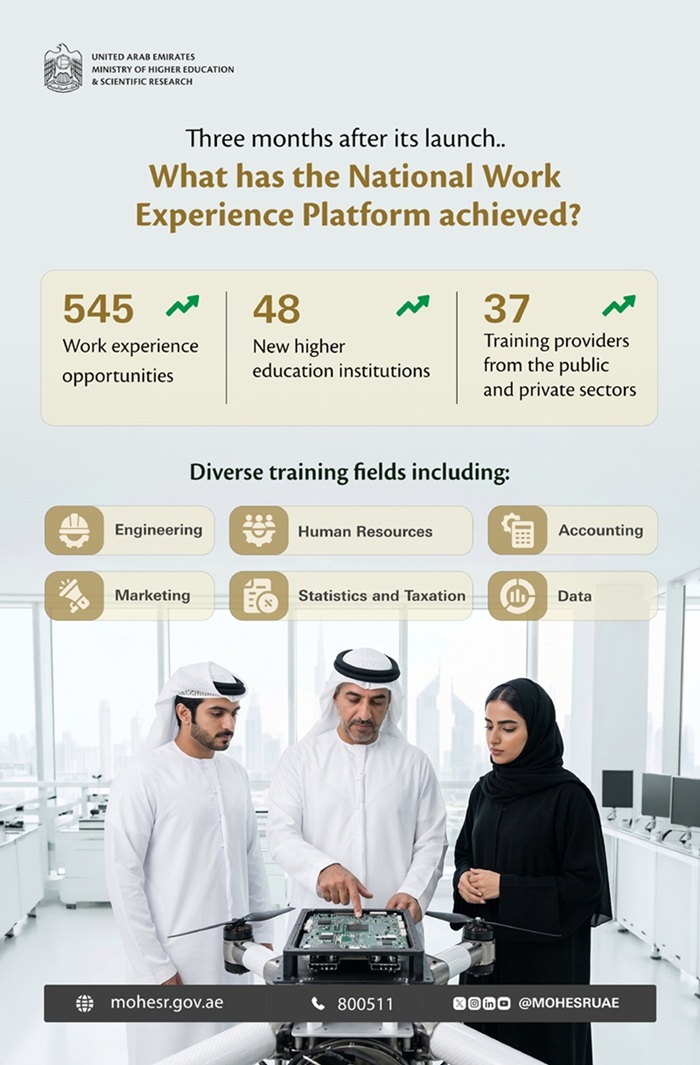 UNITED ARAB EMIRATES
MINISTRY OF HIGHER EDUCATION
& SCIENTIFIC RESEARCH

Three months after its launch..

What has the National Work Experience Platform achieved?

545
Work experience opportunities

48
New higher education institutions

37
Training providers from the public and private sectors

Diverse training fields including:

Engineering

Human Resources

Accounting

Marketing

Statistics and Taxation

Data

mohesr.gov.ae

800511

@MOHESRUAE